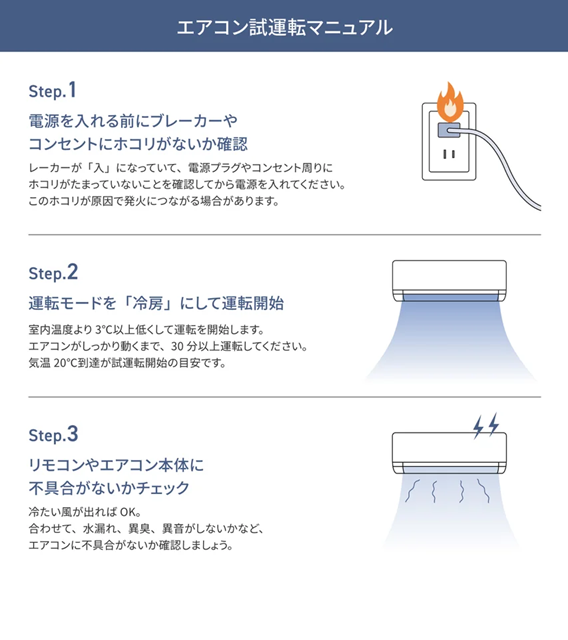 エアコン試運転マニュアル

Step.1

電源を入れる前にブレーカーやコンセントにホコリがないか確認

レーカーが「入」になっていて、電源プラグやコンセント周りにホコリがたまっていないことを確認してから電源を入れてください。このホコリが原因で発火につながる場合があります。

Step.2

運転モードを「冷房」にして運転開始

室内温度より 3°C以上低くして運転を開始します。エアコンがしっかり動くまで、30 分以上運転してください。気温 20°C到達が試運転開始の目安です。

Step.3

リモコンやエアコン本体に不具合がないかチェック

冷たい風が出れば OK。合わせて、水漏れ、異臭、異音がしないかなど、エアコンに不具合がないか確認しましょう。